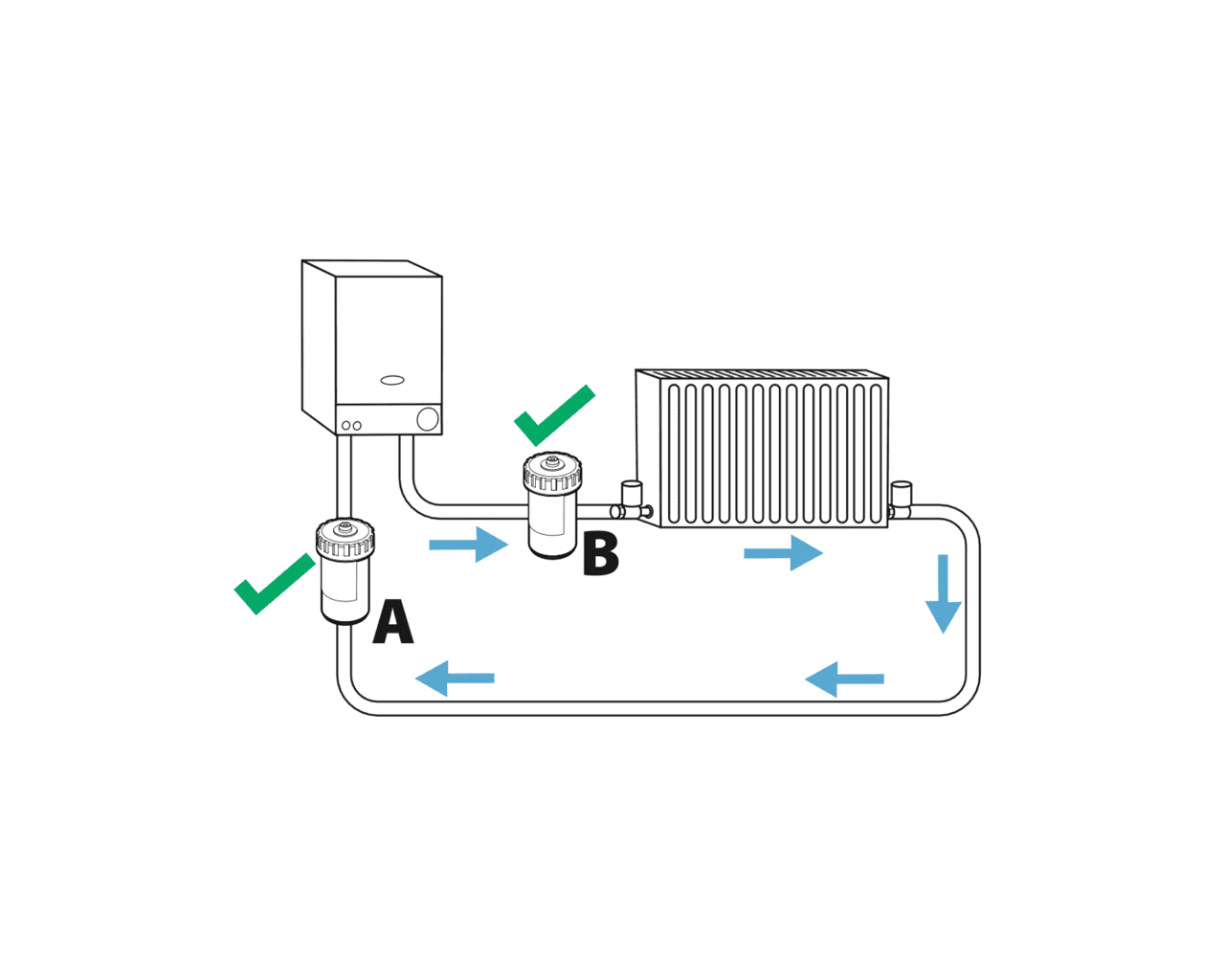 B
A